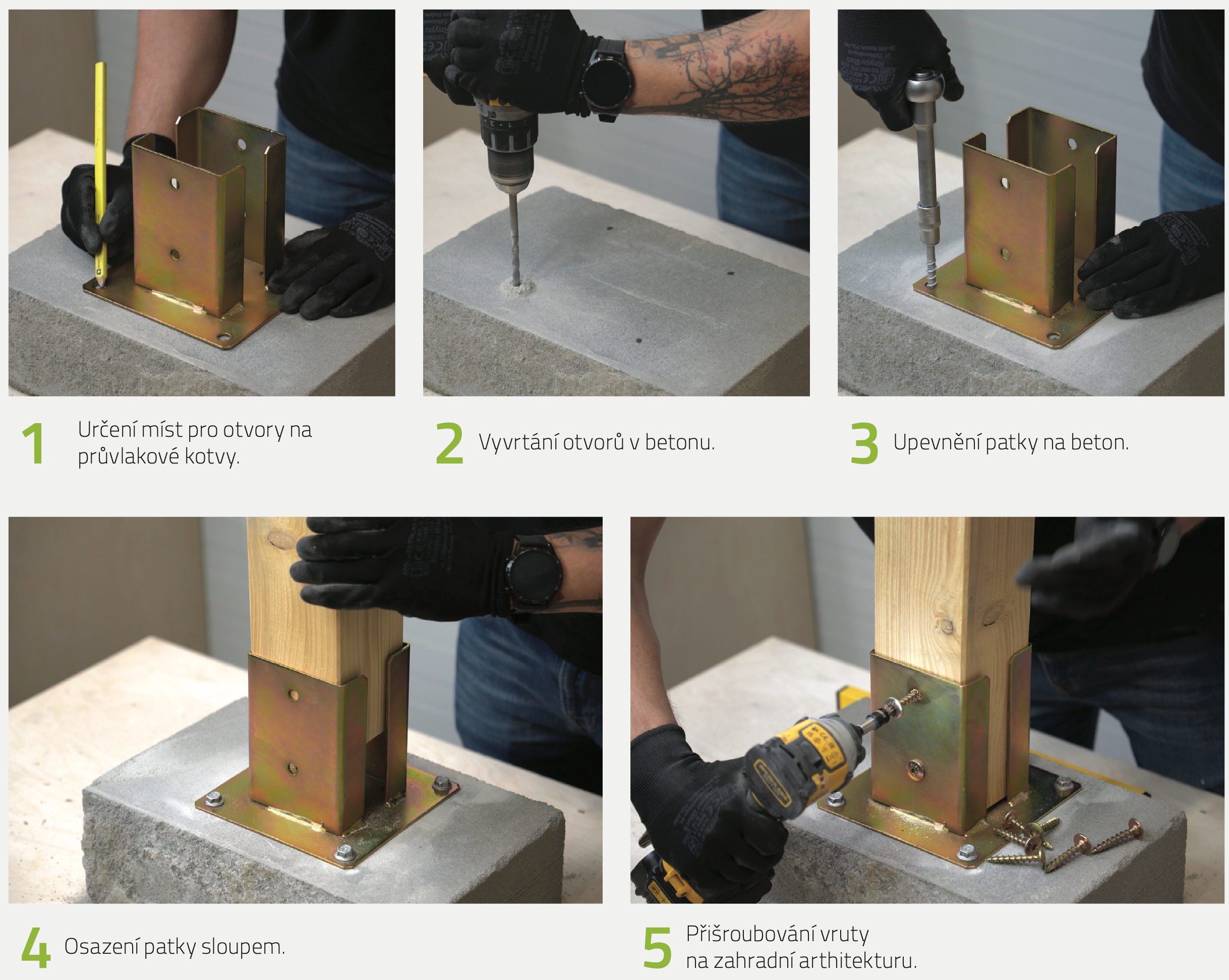 1 Určení míst pro otvory na průvlakové kotvy.

2 Vyvrtání otvorů v betonu.

3 Upevnění patky na beton.

4 Osazení patky sloupem.

5 Přišroubování vruty na zahradní arthitekturu.