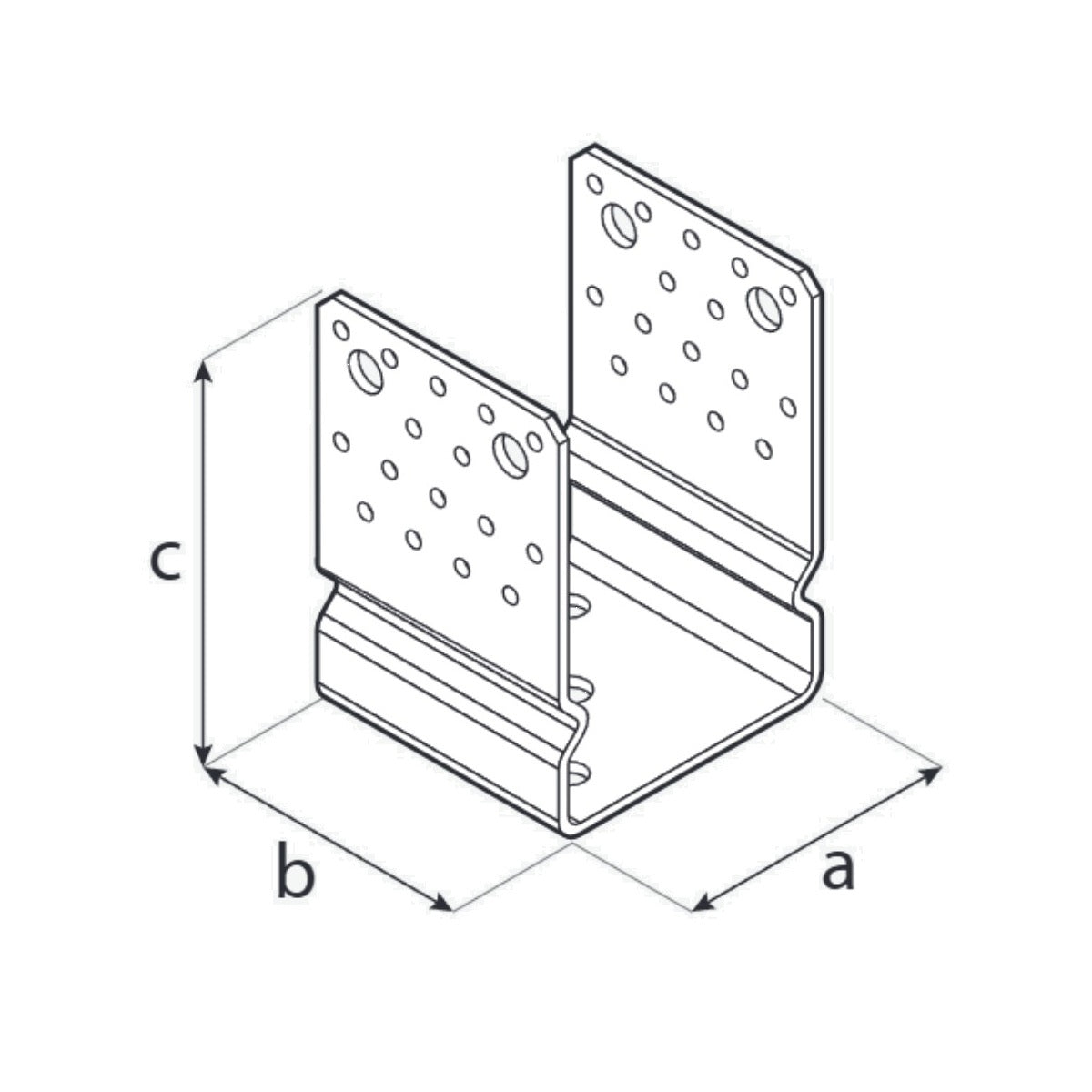 c

b

a