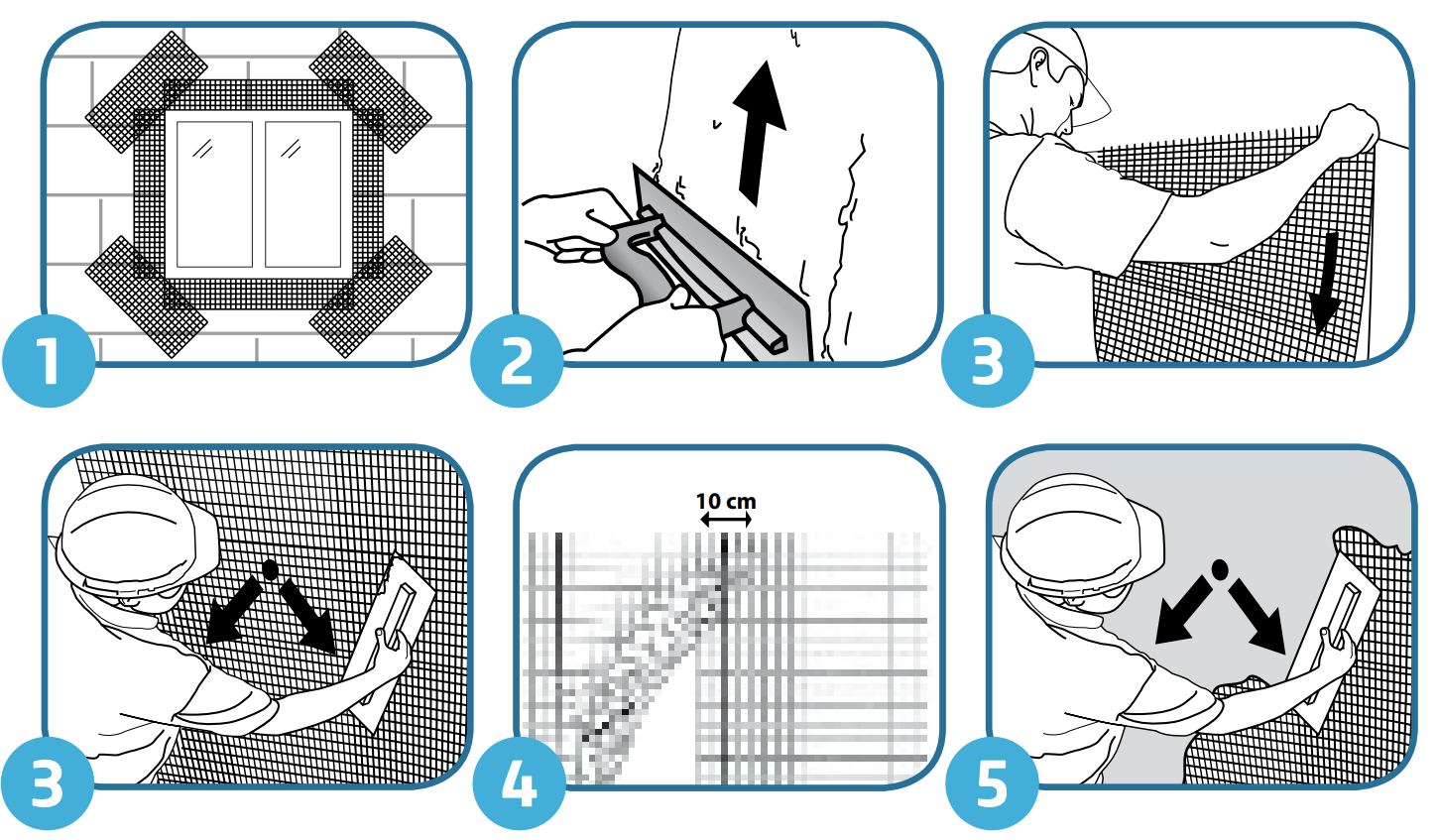 1

2

3

3

10 cm

4

5