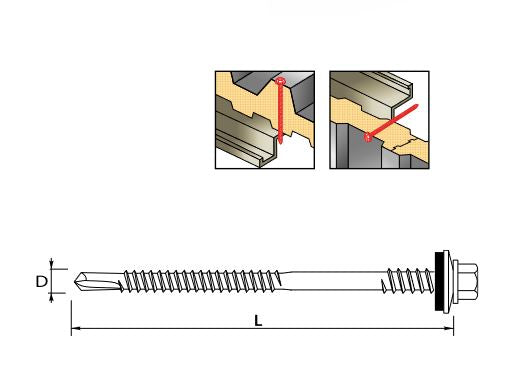 D

L