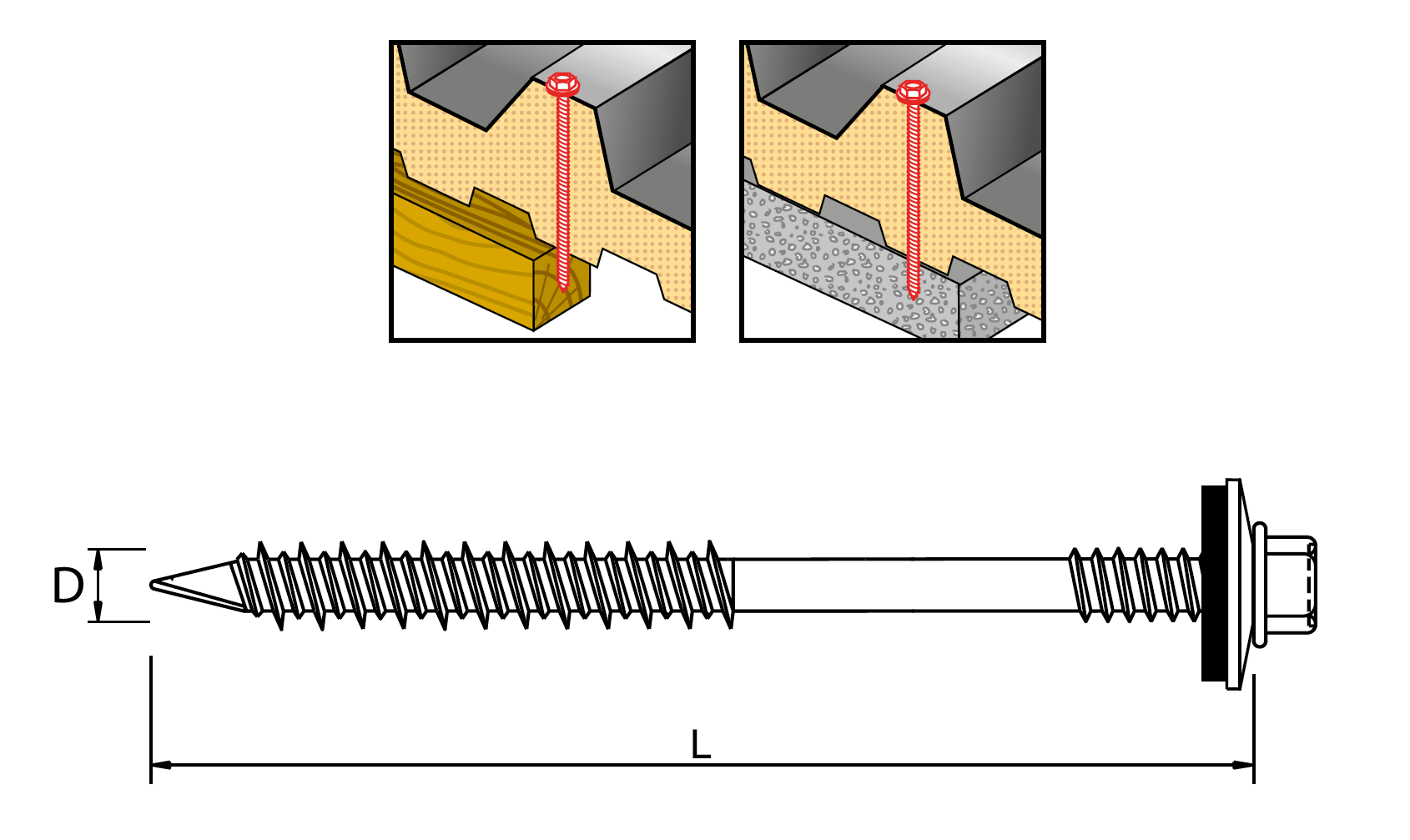 D

L