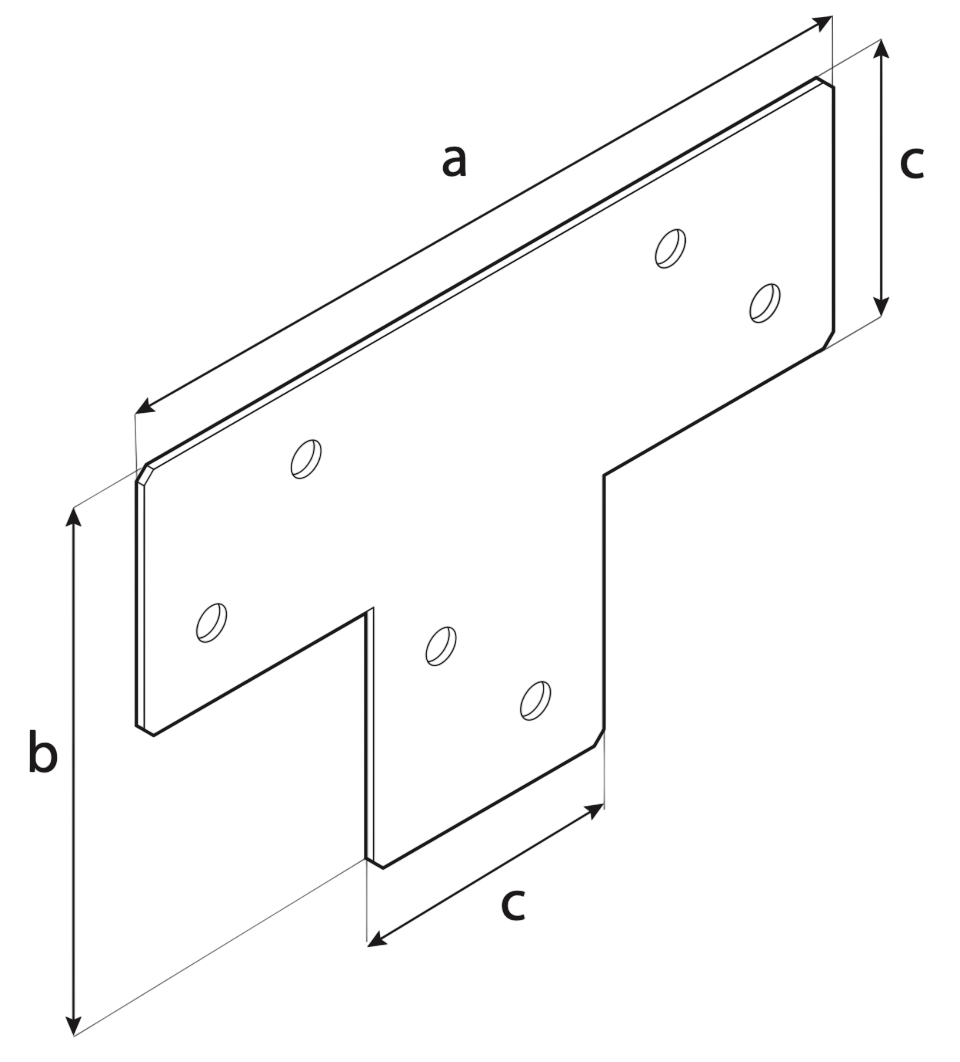 a
c
b
c